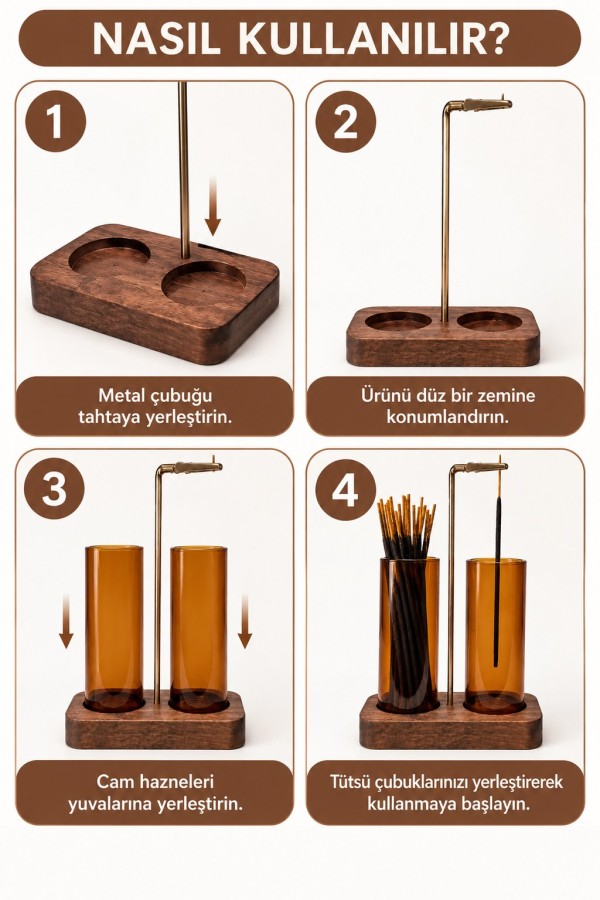 NASIL KULLANILIR?

1

Metal çubuğu tahtaya yerleştirin.

2

Ürünü düz bir zemine konumlandırın.

3

Cam hazneleri yuvalarına yerleştirin.

4

Tütsü çubuklarınızı yerleştirerek kullanmaya başlayın.